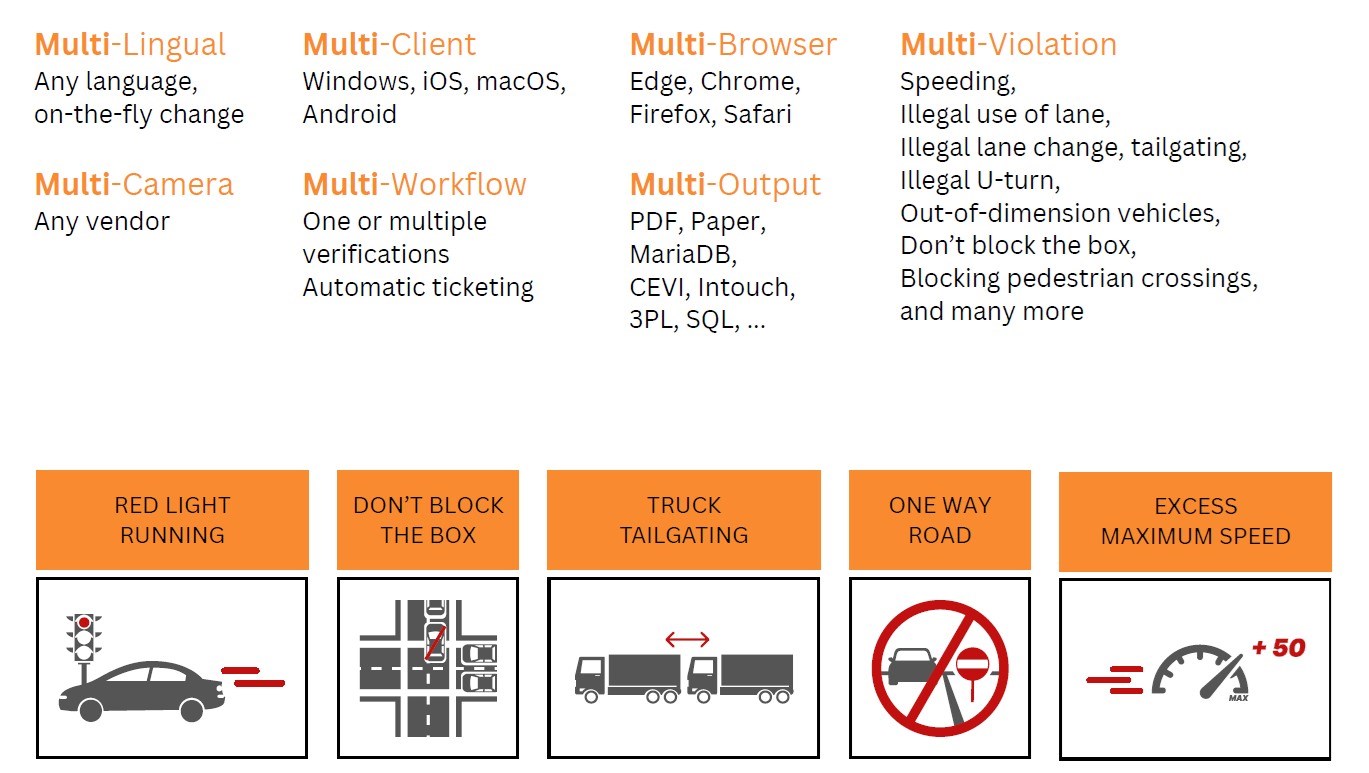 Multi-Lingual
Any language, on-the-fly change

Multi-Camera
Any vendor

Multi-Client
Windows, iOS, macOS, Android

Multi-Workflow
One or multiple verifications
Automatic ticketing

Multi-Browser
Edge, Chrome, Firefox, Safari

Multi-Output
PDF, Paper, MariaDB, CEVI, Intouch, 3PL, SQL, ...

Multi-Violation
Speeding,
Illegal use of lane,
Illegal lane change, tailgating,
Illegal U-turn,
Out-of-dimension vehicles,
Don't block the box,
Blocking pedestrian crossings,
and many more

RED LIGHT RUNNING

DON'T BLOCK THE BOX

TRUCK TAILGATING

ONE WAY ROAD

EXCESS MAXIMUM SPEED

+ 50

MAX